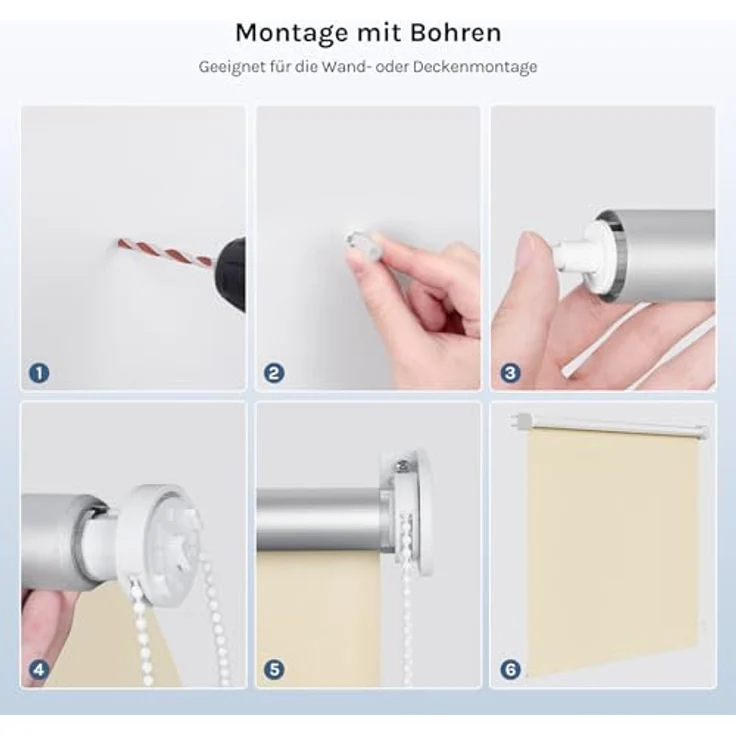 Montage mit Bohren

Geeignet für die Wand- oder Deckenmontage

1

2

3

4

5

6