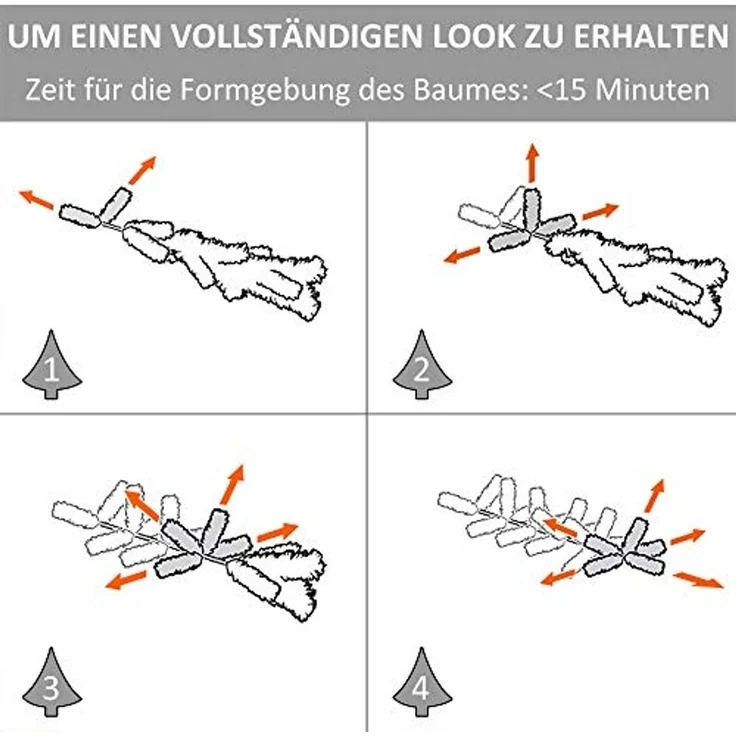 UM EINEN VOLLSTÄNDIGEN LOOK ZU ERHALTEN
Zeit für die Formgebung des Baumes: <15 Minuten

1

2

3

4