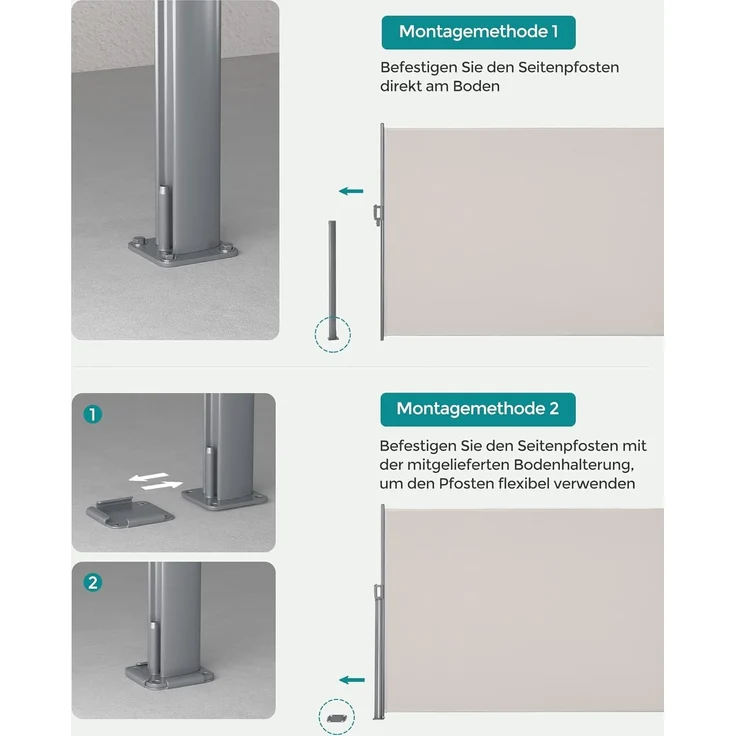 Montagemethode 1

Befestigen Sie den Seitenpfosten direkt am Boden

1

2

Montagemethode 2

Befestigen Sie den Seitenpfosten mit der mitgelieferten Bodenhalterung, um den Pfosten flexibel verwenden