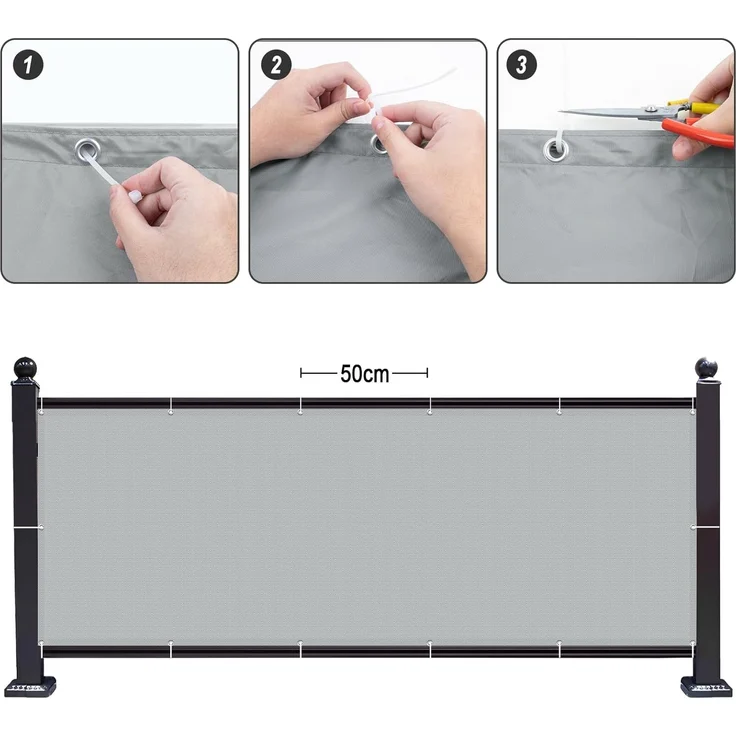 1

2

3

50cm