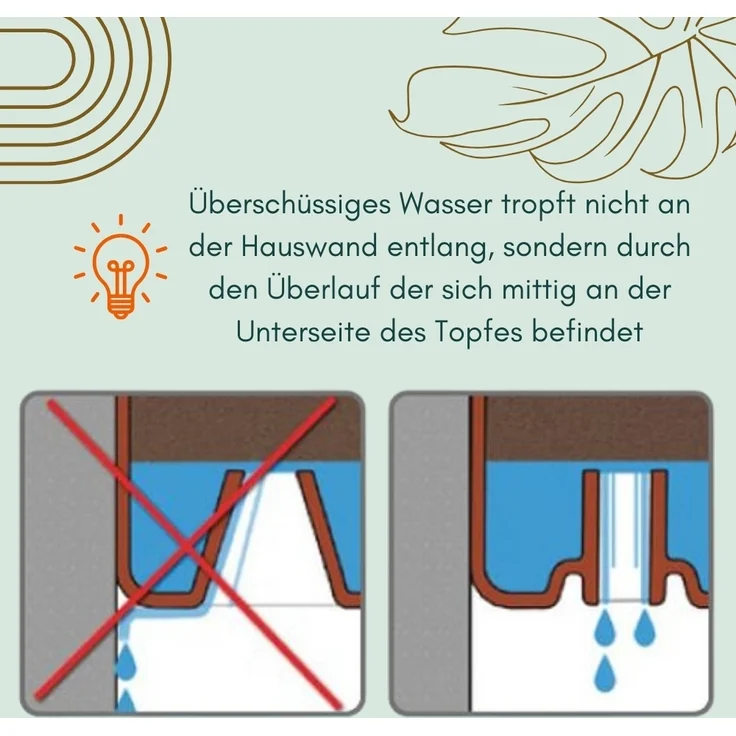 Überschüssiges Wasser tropft nicht an der Hauswand entlang, sondern durch den Überlauf der sich mittig an der Unterseite des Topfes befindet