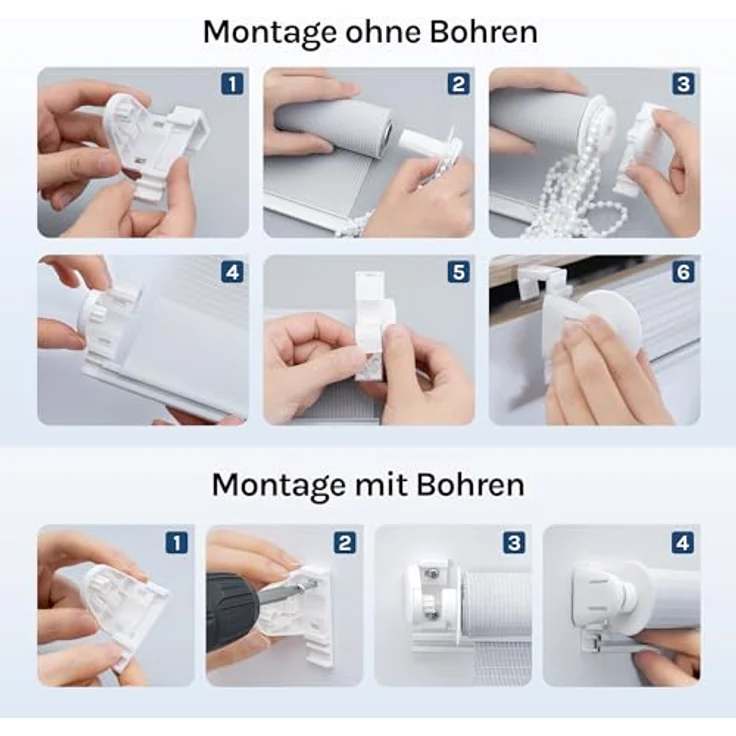 Montage ohne Bohren

1

2

3

4

5

6

Montage mit Bohren

1

2

3

4