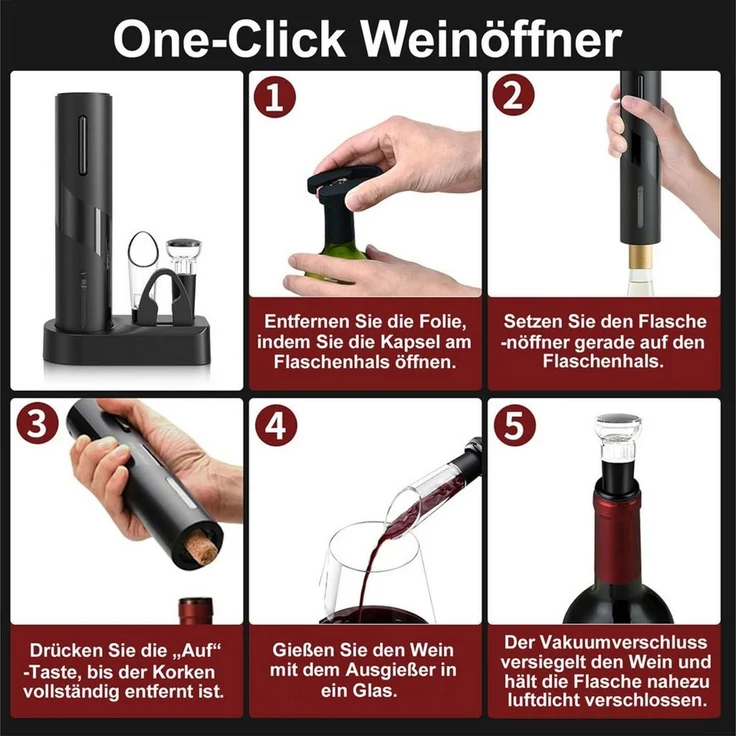 One-Click Weinöffner

1

Entfernen Sie die Folie, indem Sie die Kapsel am Flaschenhals öffnen.

2

Setzen Sie den Flasche -nöffner gerade auf den Flaschenhals.

3

Drücken Sie die „Auf“ -Taste, bis der Korken vollständig entfernt ist.

4

Gießen Sie den Wein mit dem Ausgießer in ein Glas.

5

Der Vakuumverschluss versiegelt den Wein und hält die Flasche nahezu luftdicht verschlossen.