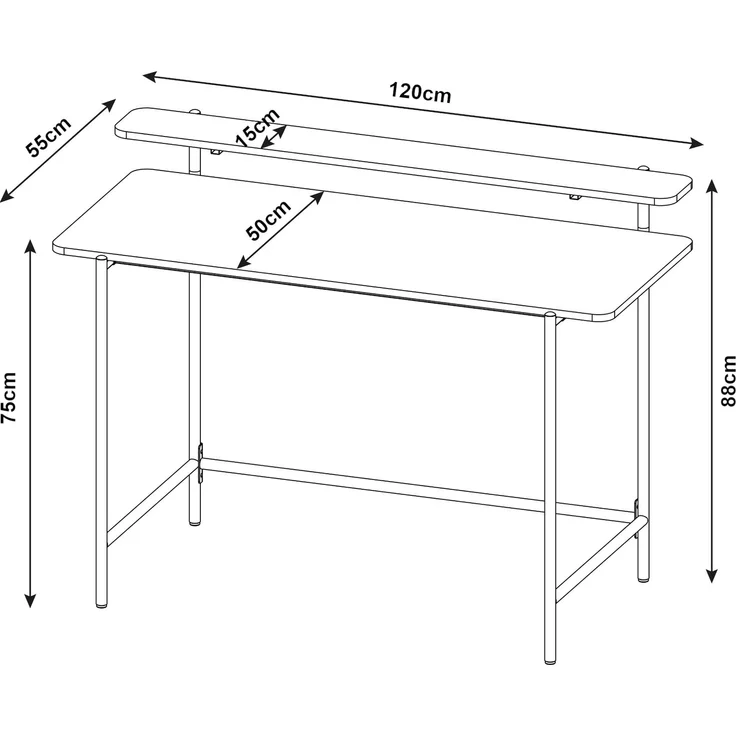 120cm

55cm

15cm

50cm

75cm

88cm