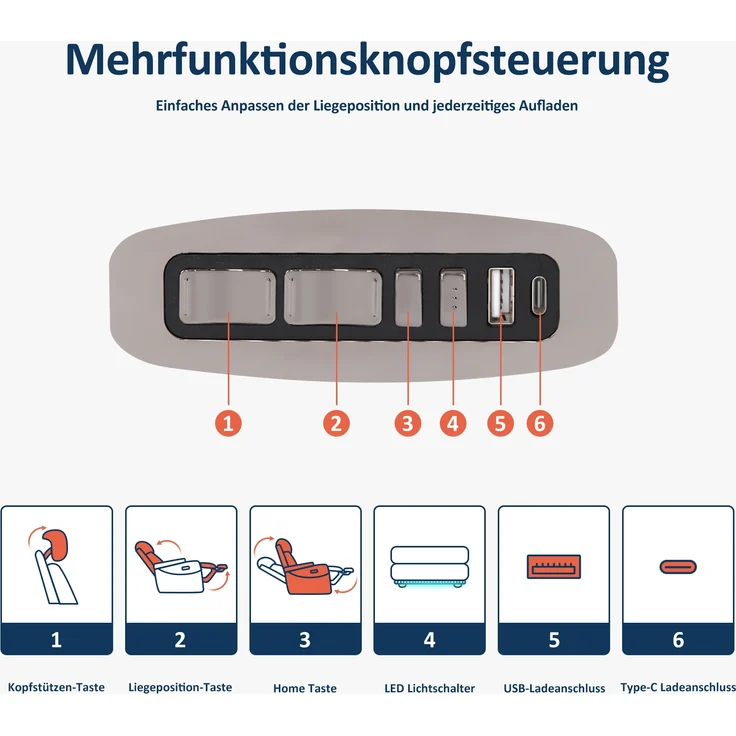 Mehrfunktionsknopfsteuerung

Einfaches Anpassen der Liegeposition und jederzeitiges Aufladen

1 2 3 4 5 6

1
Kopfstützen-Taste

2
Liegeposition-Taste

3
Home Taste

4
LED Lichtschalter

5
USB-Ladeanschluss

6
Type-C Ladeanschluss