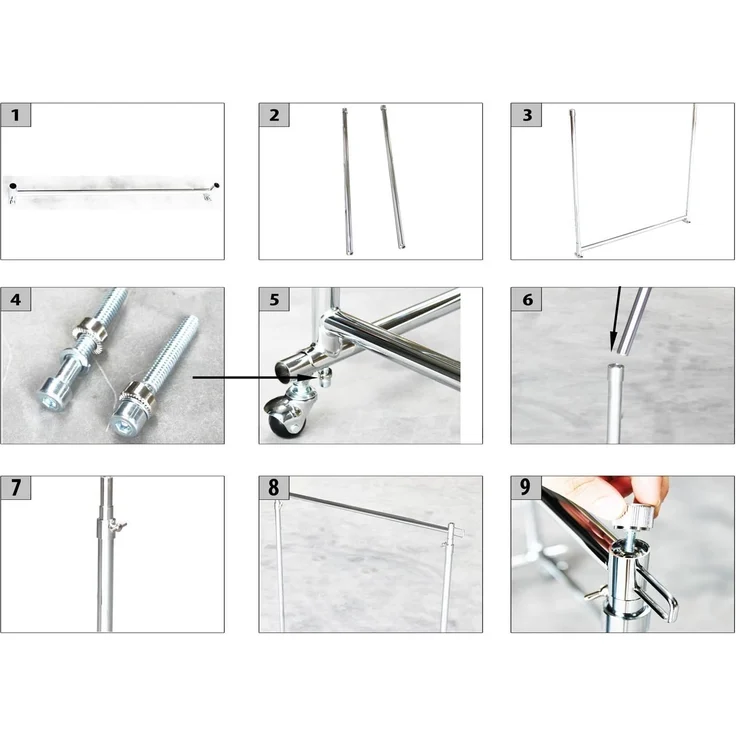 1

2

3

4

5

6

7

8

9