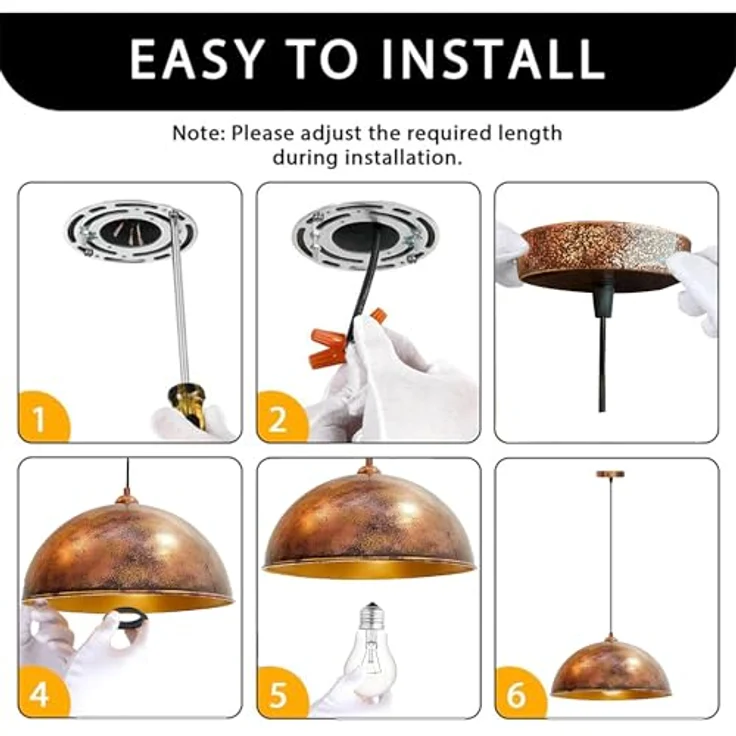 EASY TO INSTALL

Note: Please adjust the required length during installation.

1

2

4

5

6