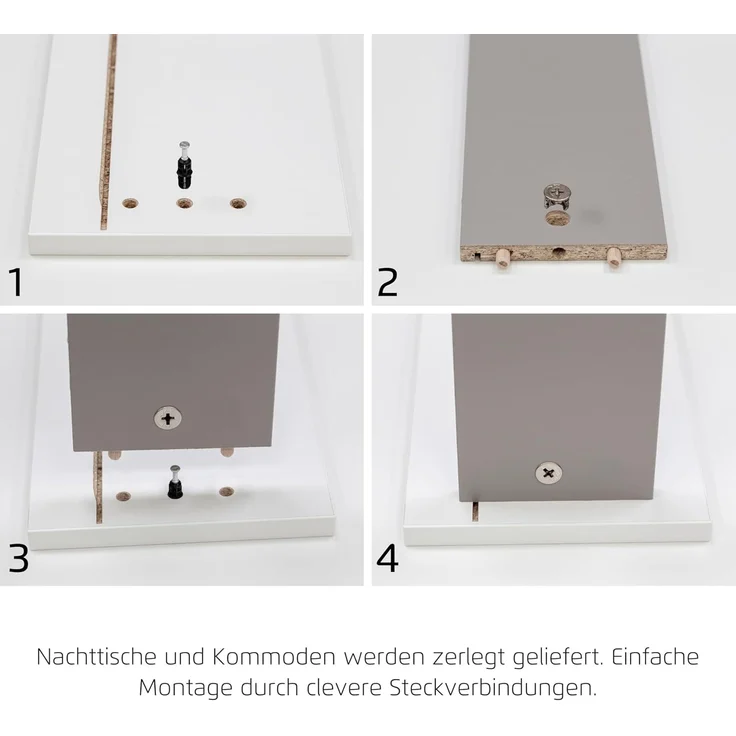 1

2

3

4

Nachttische und Kommoden werden zerlegt geliefert. Einfache Montage durch clevere Steckverbindungen.