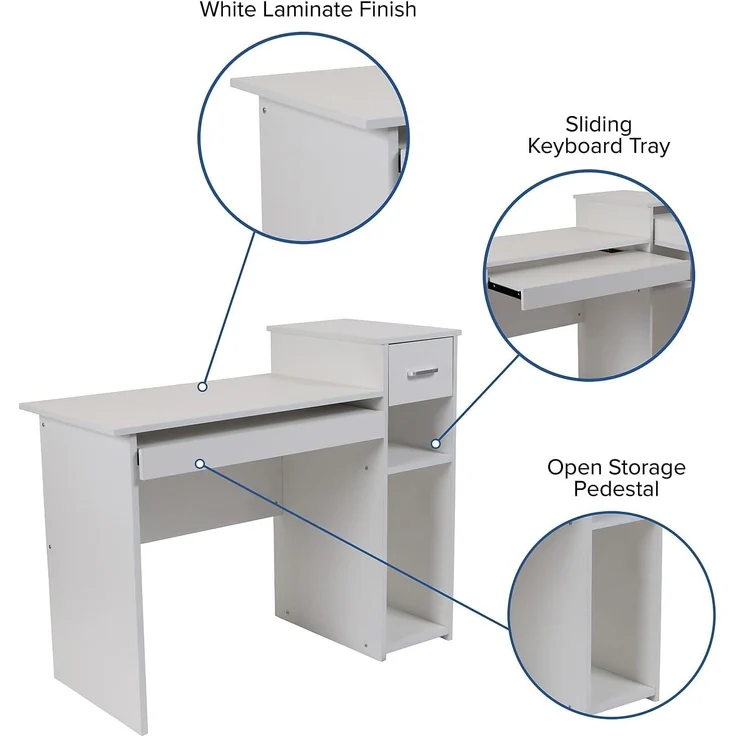 White Laminate Finish

Sliding Keyboard Tray

Open Storage Pedestal