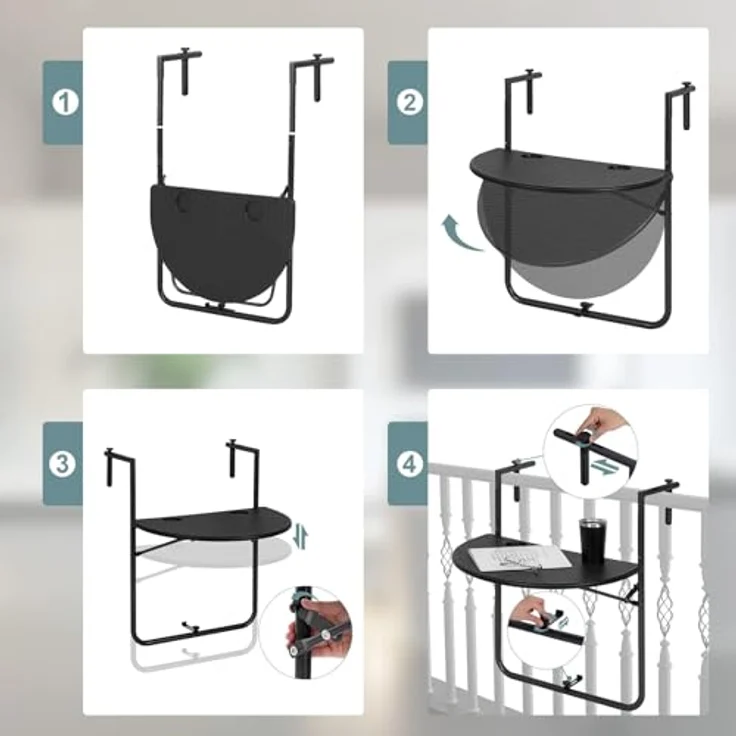 1

2

3

4