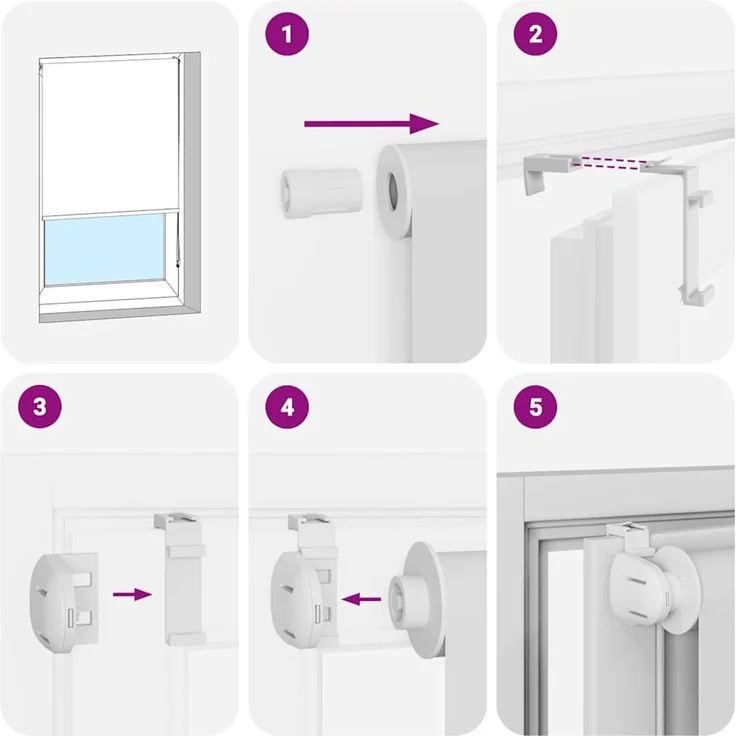 1

2

3

4

5