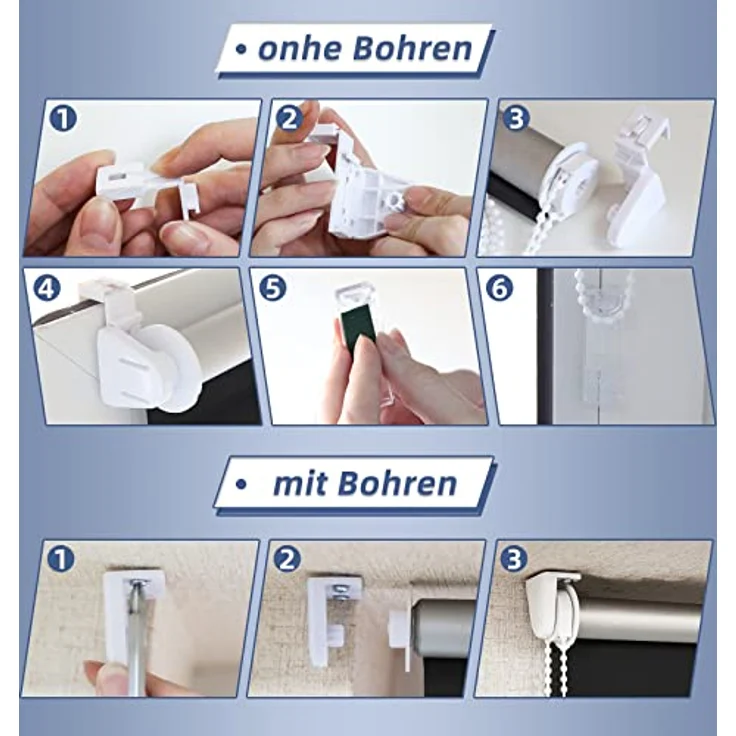 • onhe Bohren

1

2

3

4

5

6

• mit Bohren

1

2

3