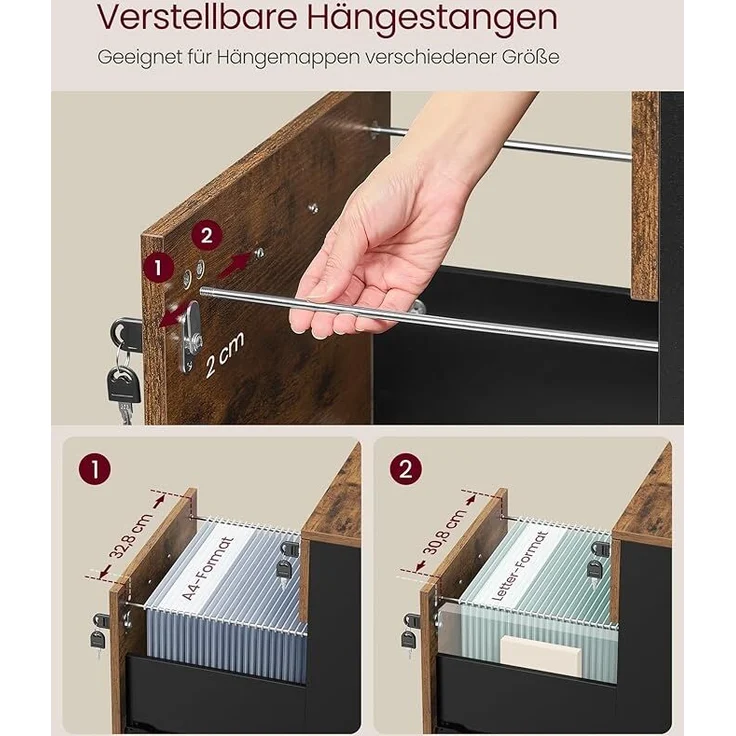 Verstellbare Hängestangen

Geeignet für Hängemappen verschiedener Größe

2

1

2 cm

1

32,8 cm

A4-Format

2

30,8 cm

Letter-Format