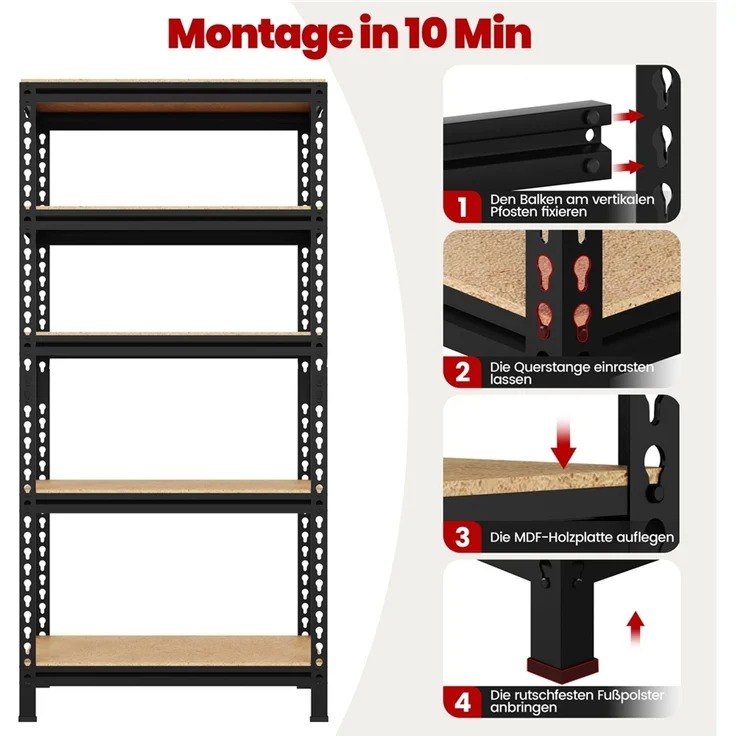 Montage in 10 Min

1 Den Balken am vertikalen Pfosten fixieren

2 Die Querstange einrasten lassen

3 Die MDF-Holzplatte auflegen

4 Die rutschfesten Fußpolster anbringen