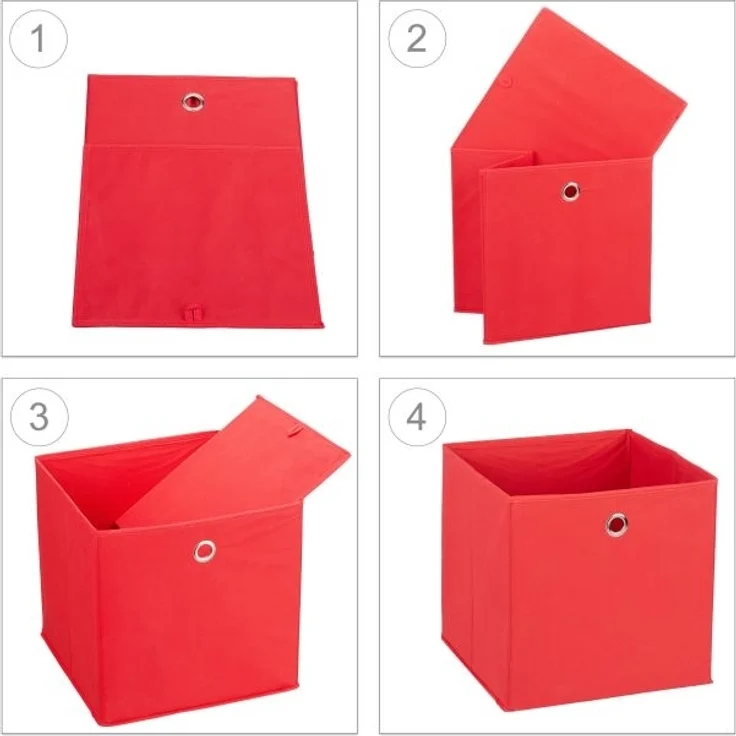 1

2

3

4