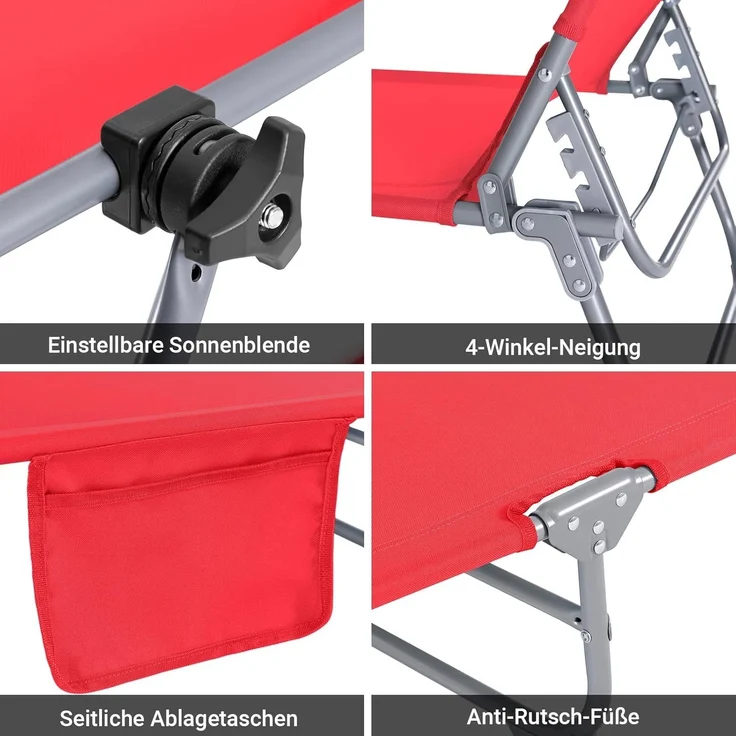 Einstellbare Sonnenblende

4-Winkel-Neigung

Seitliche Ablagetaschen

Anti-Rutsch-Füße