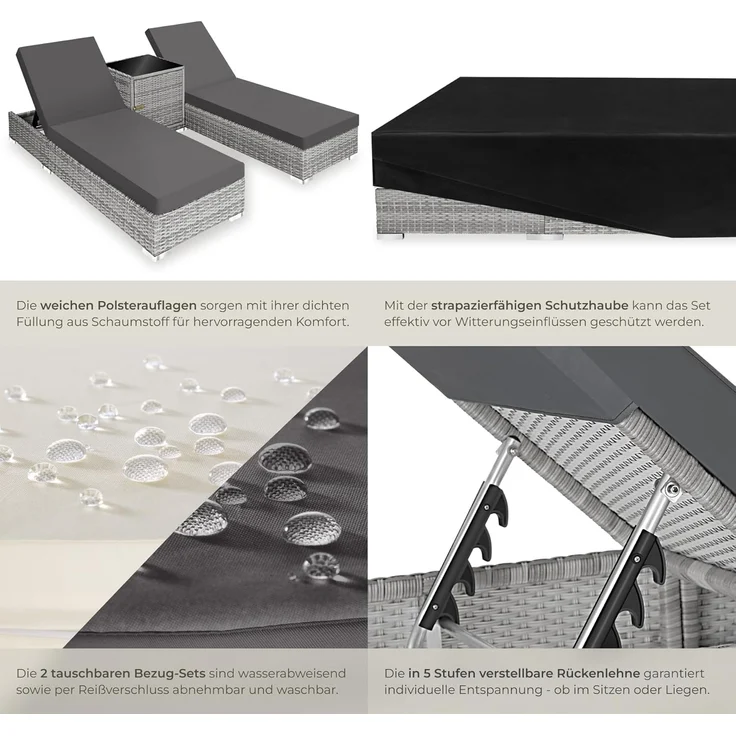 Die weichen Polsterauflagen sorgen mit ihrer dichten Füllung aus Schaumstoff für hervorragenden Komfort.

Mit der strapazierfähigen Schutzhaube kann das Set effektiv vor Witterungseinflüssen geschützt werden.

Die 2 tauschbaren Bezug-Sets sind wasserabweisend sowie per Reißverschluss abnehmbar und waschbar.

Die in 5 Stufen verstellbare Rückenlehne garantiert individuelle Entspannung - ob im Sitzen oder Liegen.