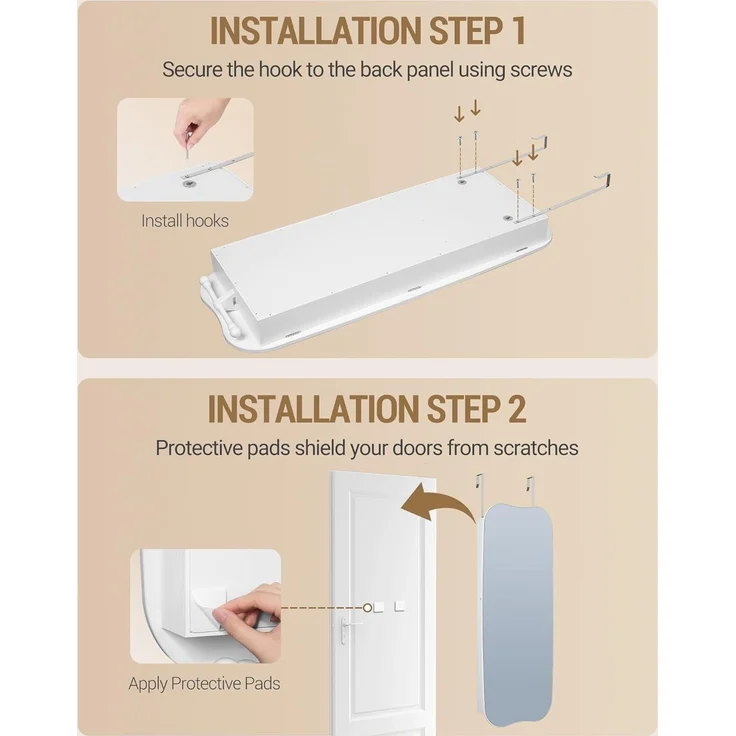 INSTALLATION STEP 1

Secure the hook to the back panel using screws

Install hooks

INSTALLATION STEP 2

Protective pads shield your doors from scratches

Apply Protective Pads