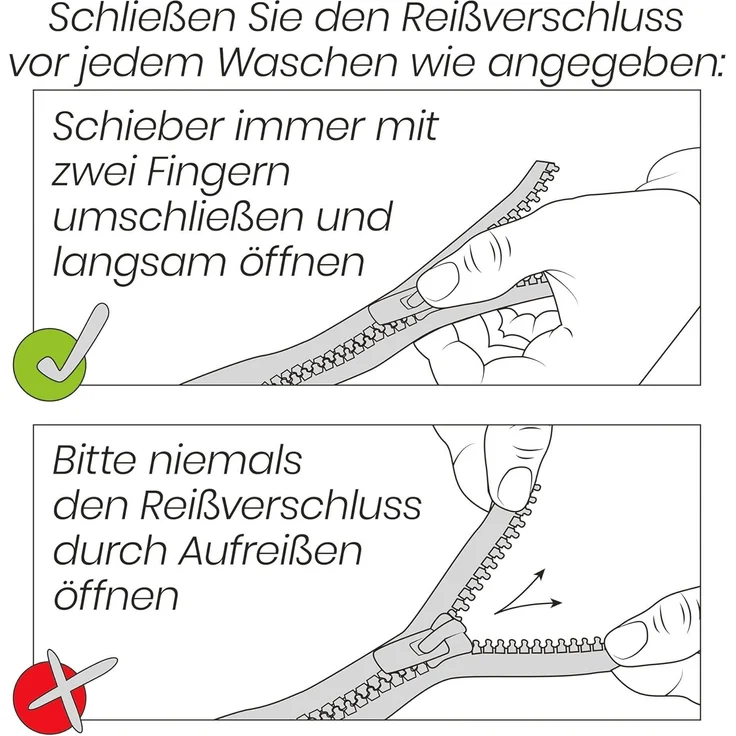 Schließen Sie den Reißverschluss vor jedem Waschen wie angegeben:

Schieber immer mit zwei Fingern umschließen und langsam öffnen

Bitte niemals den Reißverschluss durch Aufreißen öffnen