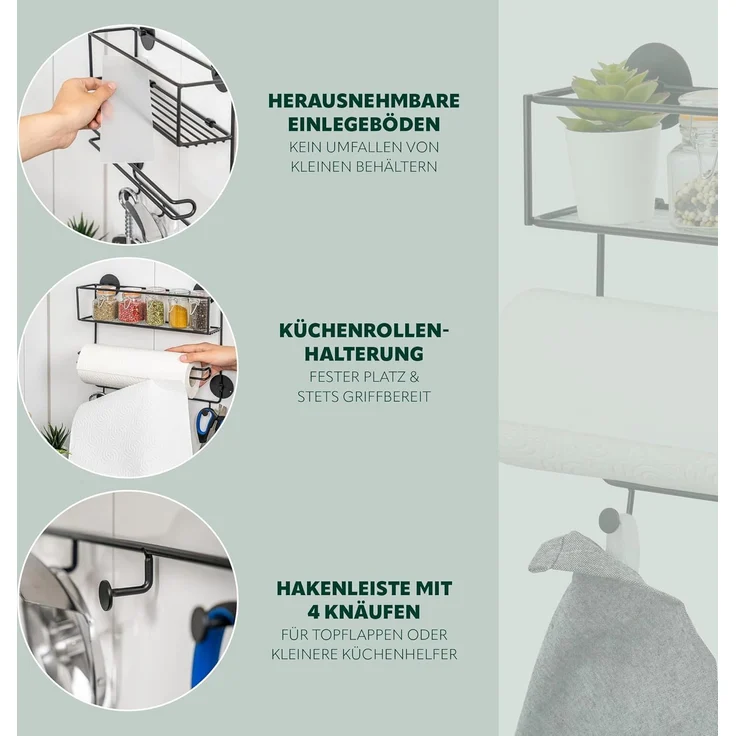 HERAUSNEHMBARE EINLEGEBÖDEN
KEIN UMFALLEN VON KLEINEN BEHÄLTERN

KÜCHENROLLEN-HALTERUNG
FESTER PLATZ & STETS GRIFFBEREIT

HAKENLEISTE MIT 4 KNÄUFEN
FÜR TOPFLAPPEN ODER KLEINERE KÜCHENHELFER