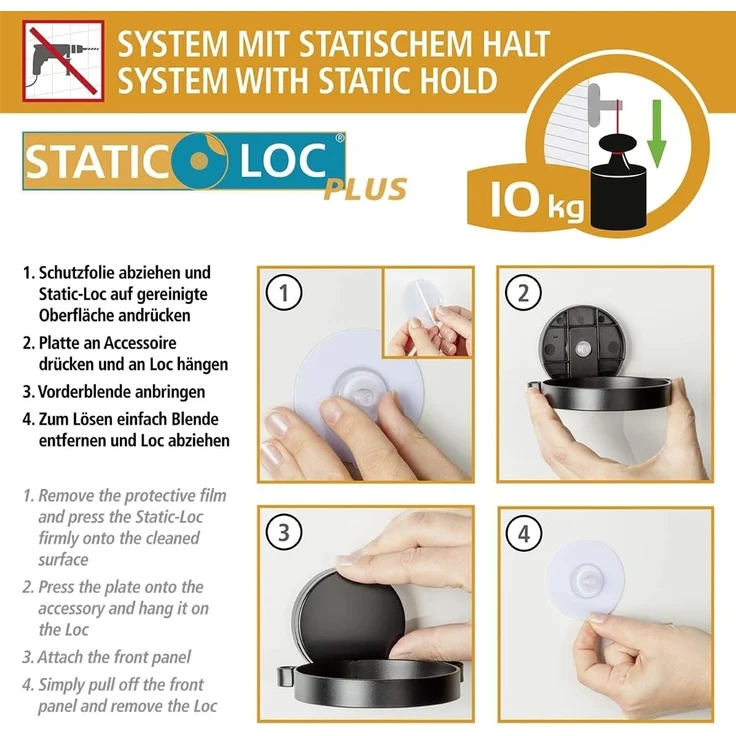 SYSTEM MIT STATISCHEM HALT
SYSTEM WITH STATIC HOLD

STATIC LOC® PLUS

10 kg

1. Schutzfolie abziehen und Static-Loc auf gereinigte Oberfläche andrücken
2. Platte an Accessoire drücken und an Loc hängen
3. Vorderblende anbringen
4. Zum Lösen einfach Blende entfernen und Loc abziehen

1. Remove the protective film and press the Static-Loc firmly onto the cleaned surface
2. Press the plate onto the accessory and hang it on the Loc
3. Attach the front panel
4. Simply pull off the front panel and remove the Loc

1

2

3

4