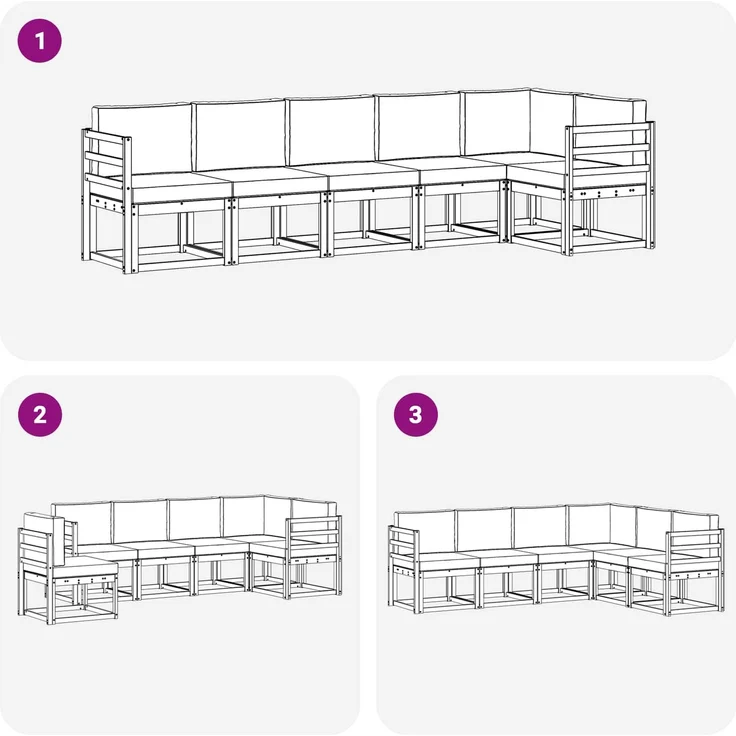 1

2

3