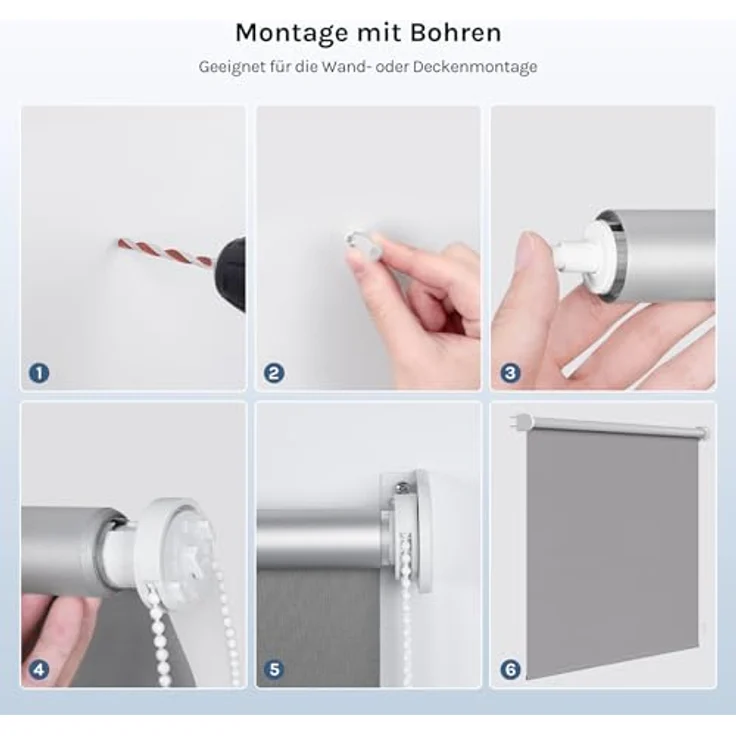 Montage mit Bohren

Geeignet für die Wand- oder Deckenmontage

1

2

3

4

5

6