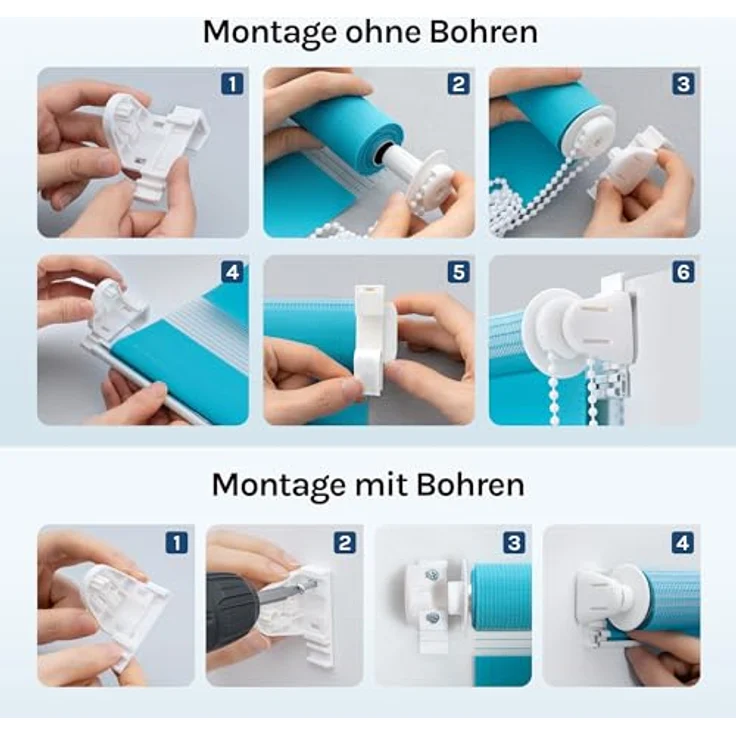 Montage ohne Bohren

1

2

3

4

5

6

Montage mit Bohren

1

2

3

4