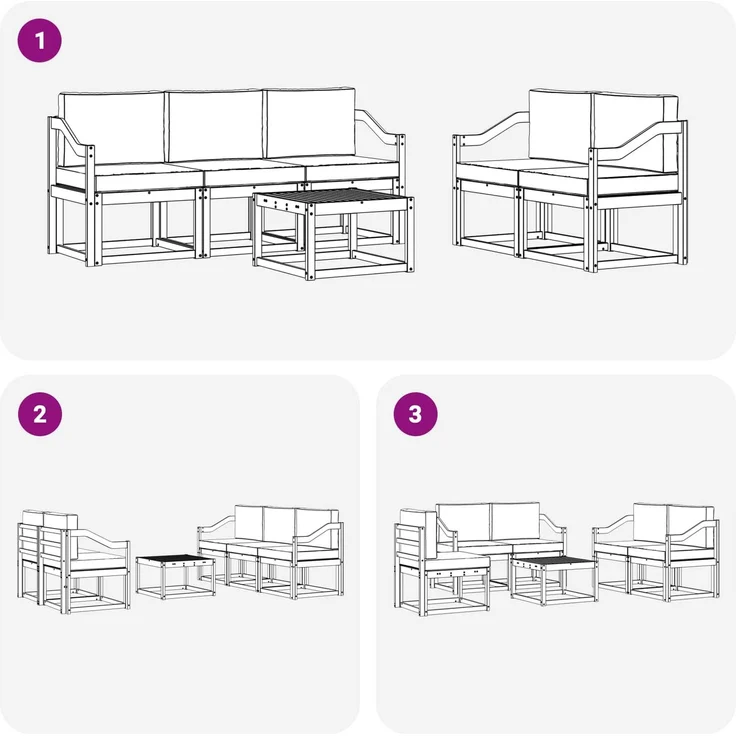 1

2

3