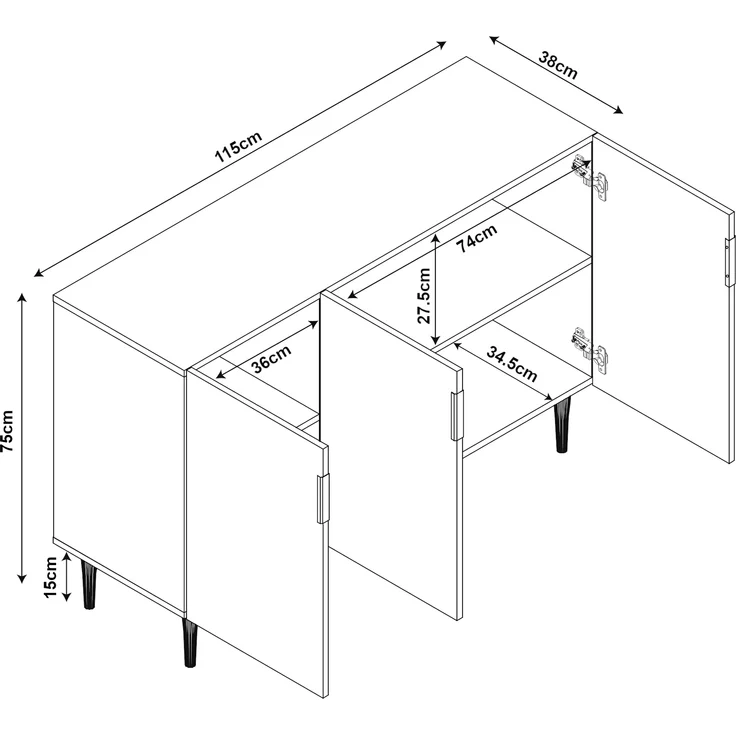 115cm
38cm
74cm
27.5cm
36cm
34.5cm
75cm
15cm