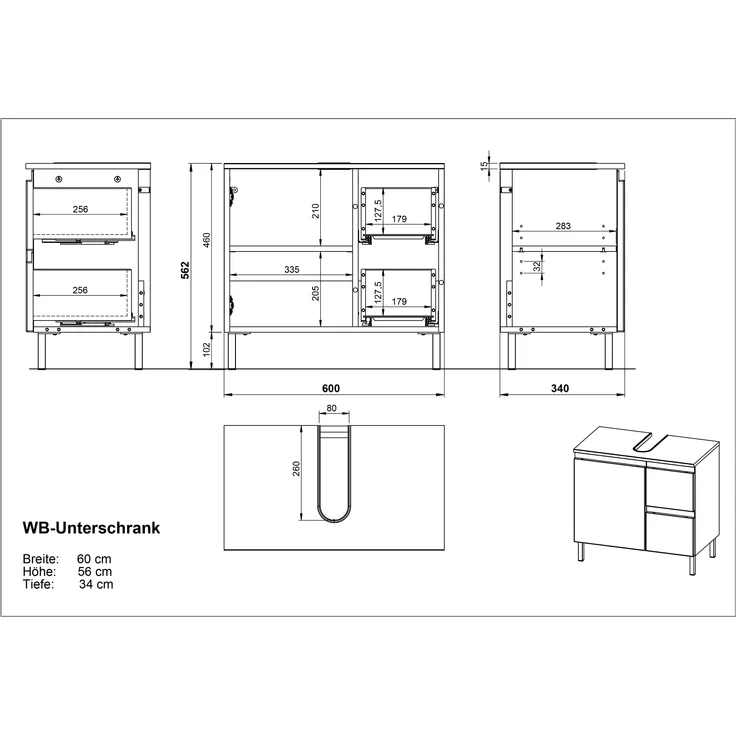 256

256

562

460

102

210

335

205

127,5

179

127,5

179

600

15

283

32

340

80

260

WB-Unterschrank

Breite: 60 cm
Höhe: 56 cm
Tiefe: 34 cm