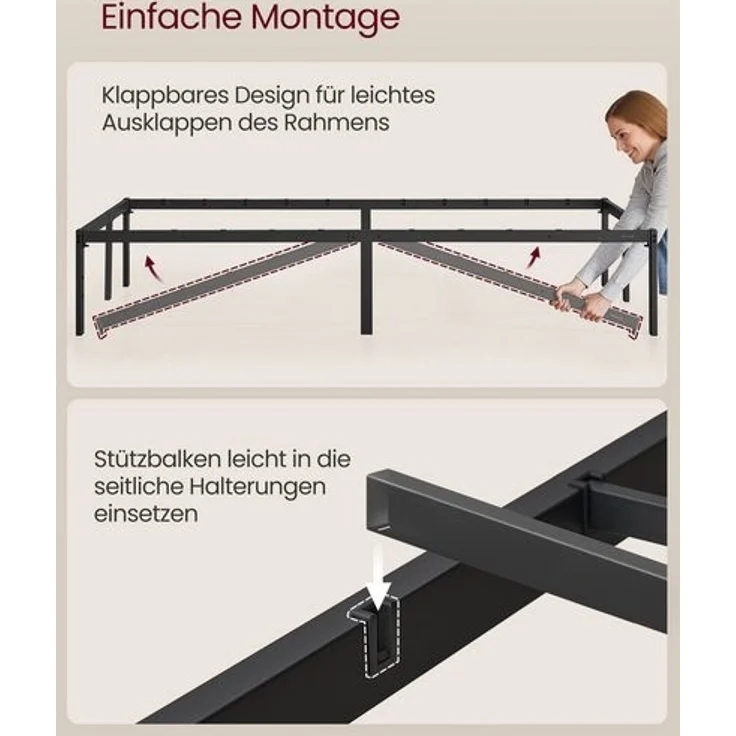 Einfache Montage

Klappbares Design für leichtes Ausklappen des Rahmens

Stützbalken leicht in die seitliche Halterungen einsetzen