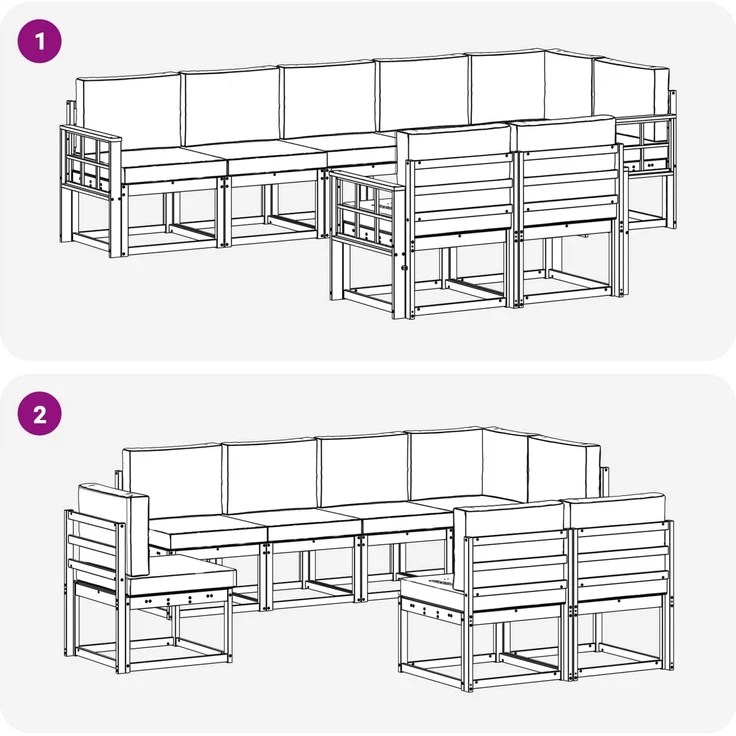 1

2