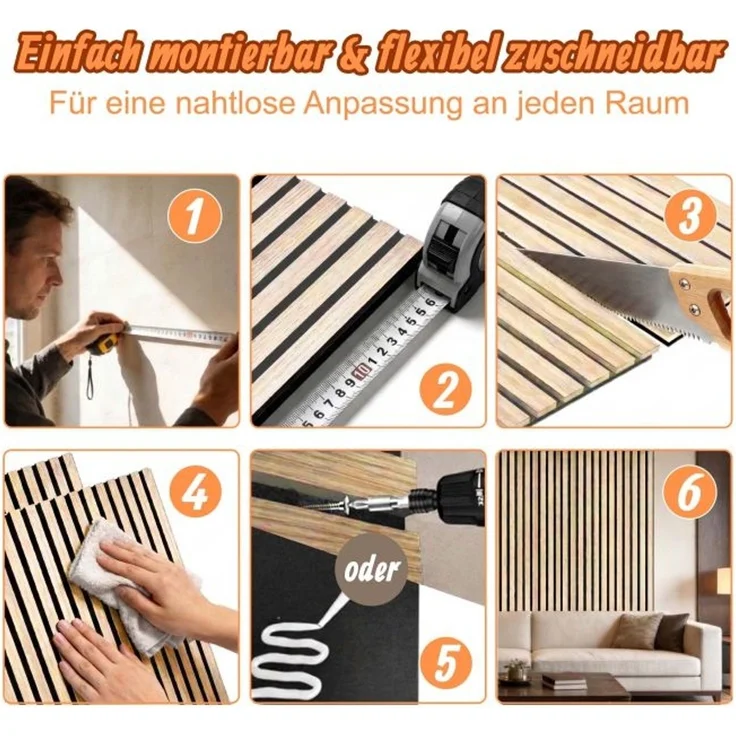 Einfach montierbar & flexibel zuschneidbar
Für eine nahtlose Anpassung an jeden Raum

1

2

3

4

oder

5

6