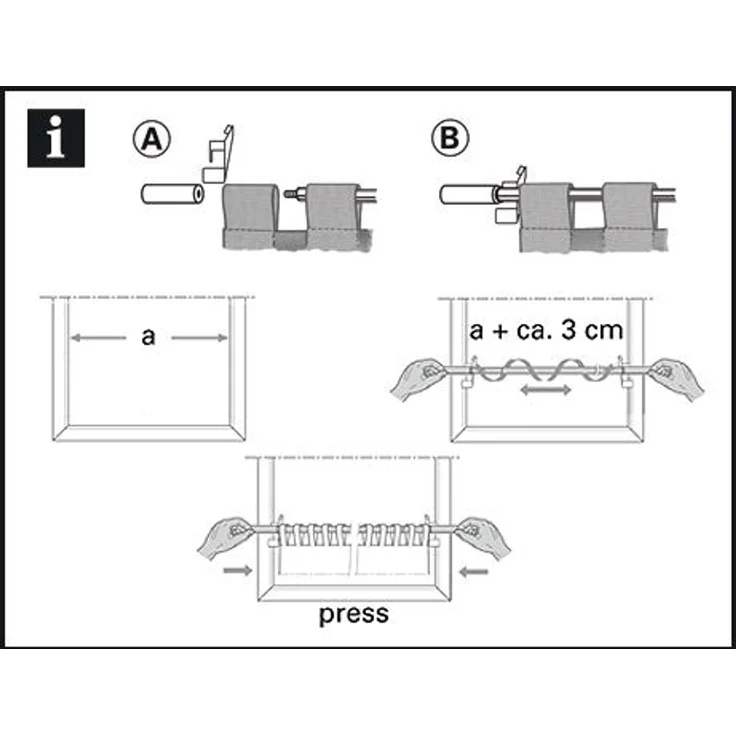 i

A

B

a

a + ca. 3 cm

press