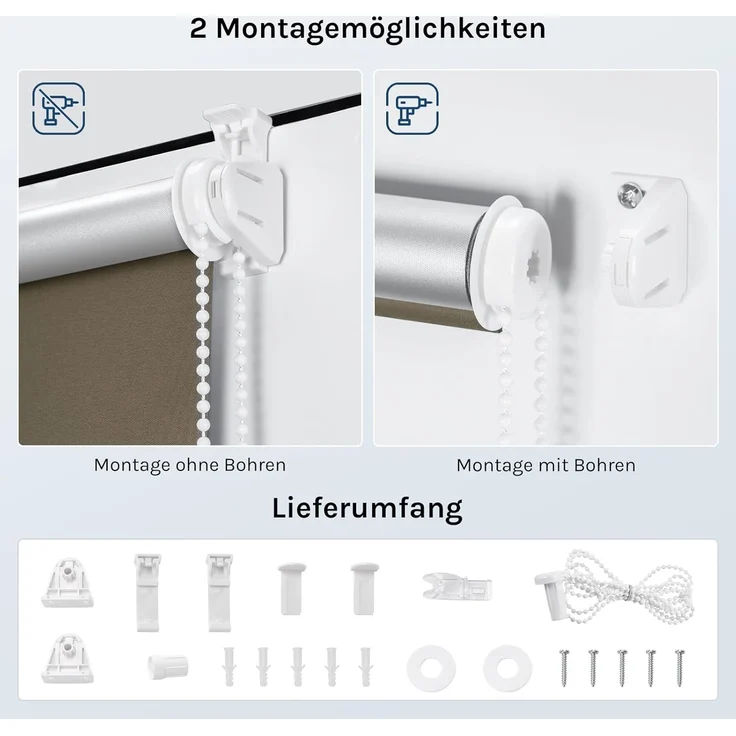 2 Montagemöglichkeiten

Montage ohne Bohren

Montage mit Bohren

Lieferumfang