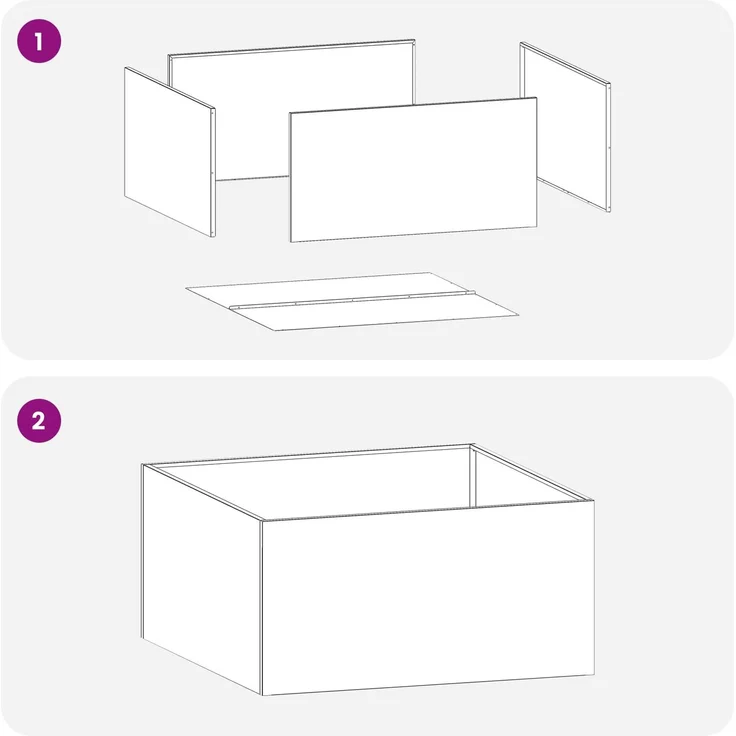 1

2