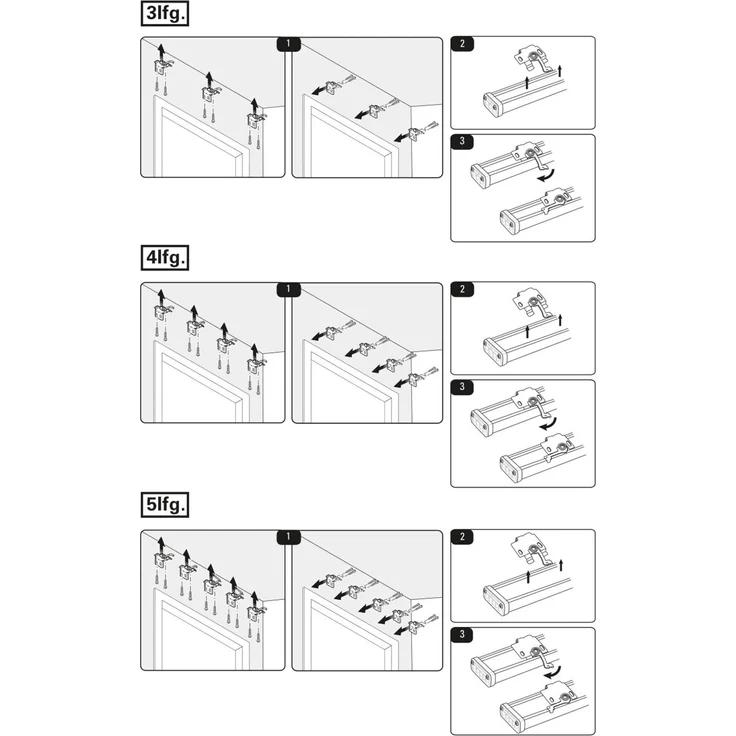 3lfg.

1

2

3

4lfg.

1

2

3

5lfg.

1

2

3