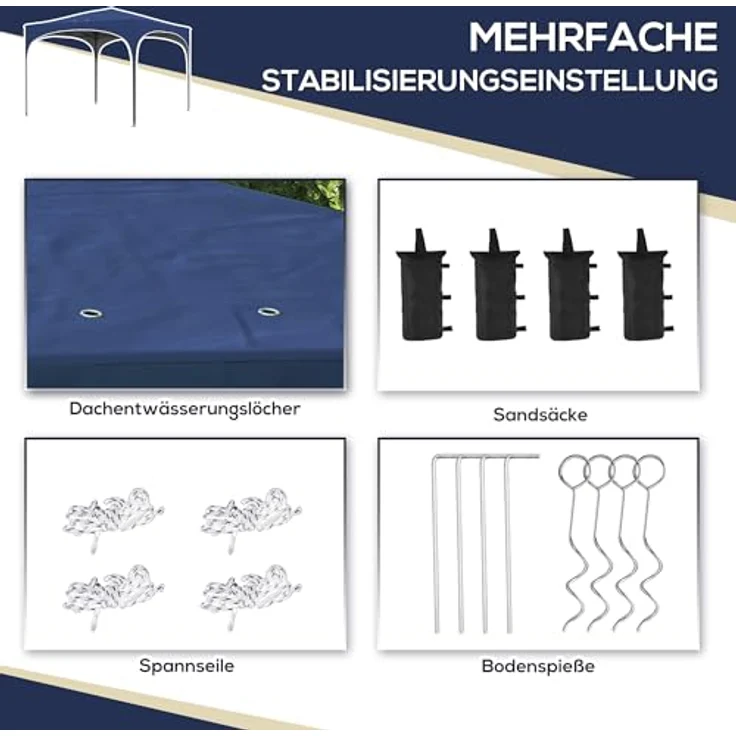 MEHRFACHE
STABILISIERUNGSEINSTELLUNG

Dachentwässerungslöcher

Sandsäcke

Spannseile

Bodenspieße