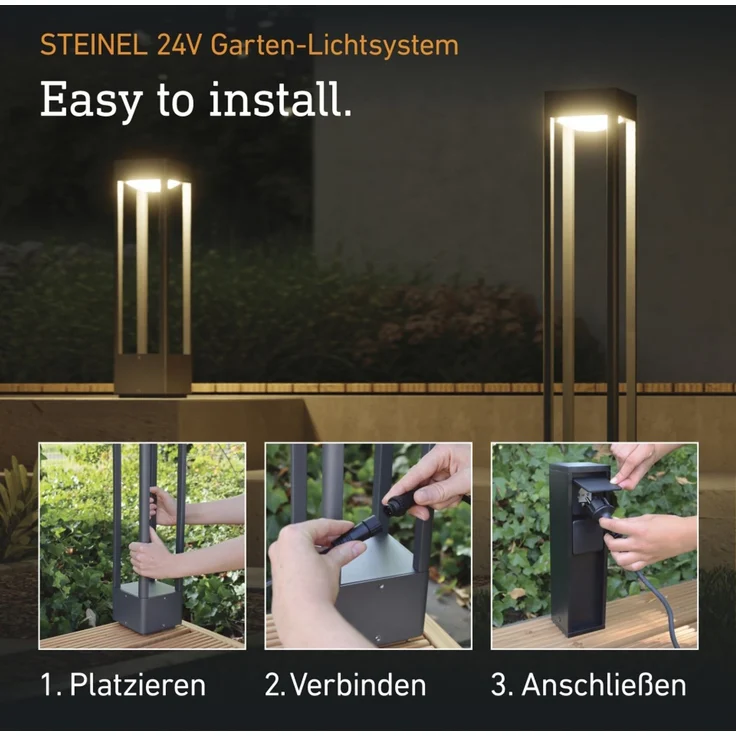 STEINEL 24V Garten-Lichtsystem

Easy to install.

1. Platzieren

2. Verbinden

3. Anschließen