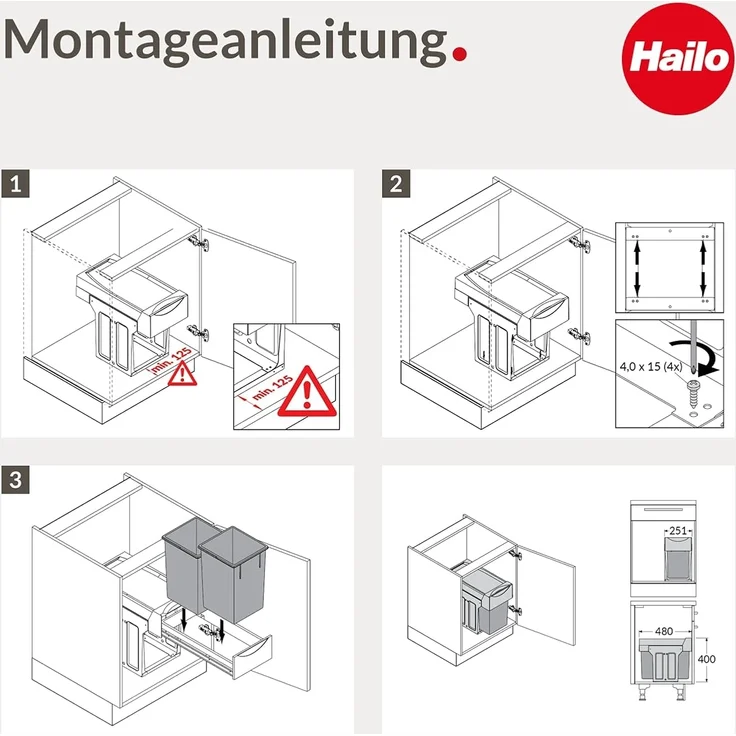 Montageanleitung.

Hailo

1

min. 125

min. 125

2

4,0 x 15 (4x)

3

251

480

400