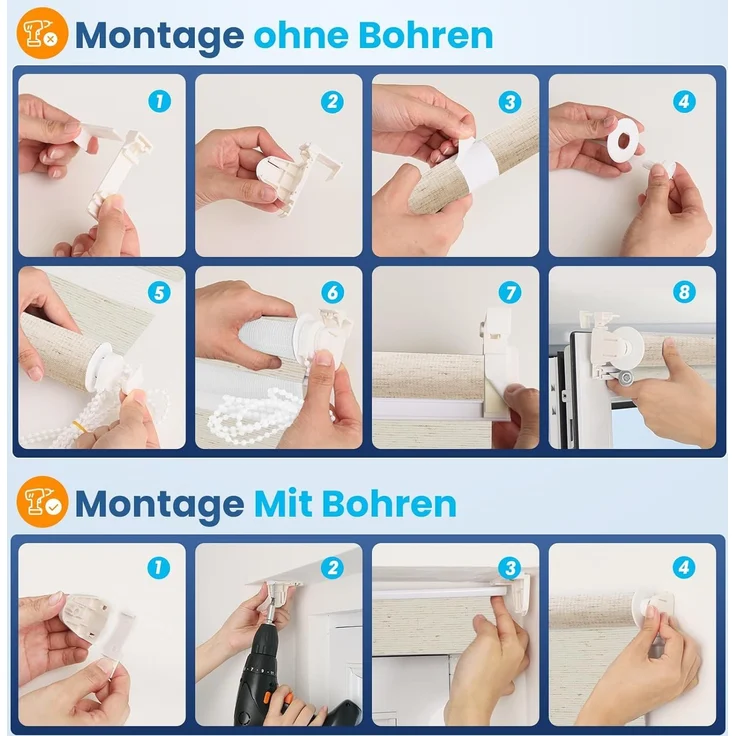 Montage ohne Bohren

1
2
3
4
5
6
7
8

Montage Mit Bohren

1
2
3
4