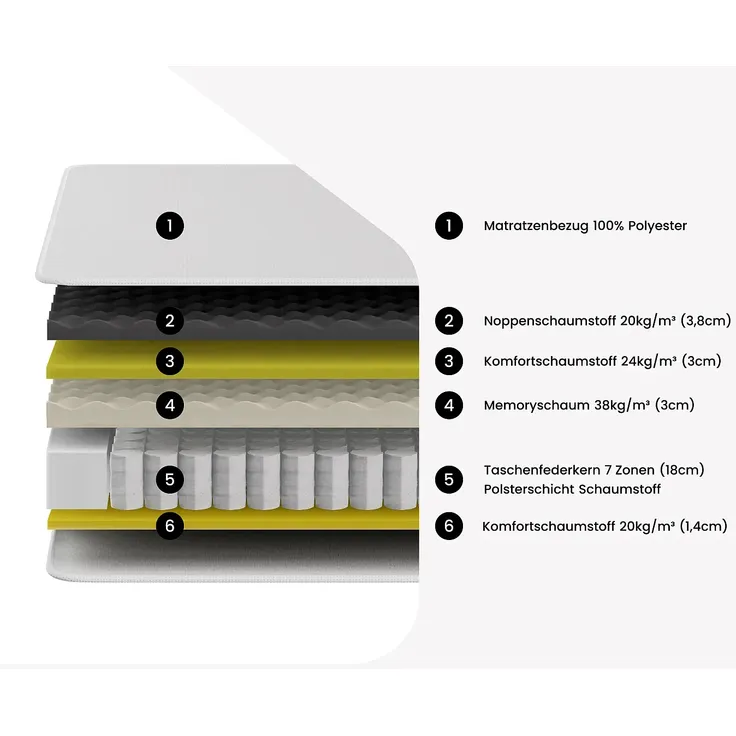 1

2

3

4

5

6

1 Matratzenbezug 100% Polyester

2 Noppenschaumstoff 20kg/m³ (3,8cm)

3 Komfortschaumstoff 24kg/m³ (3cm)

4 Memoryschaum 38kg/m³ (3cm)

5 Taschenfederkern 7 Zonen (18cm)
Polsterschicht Schaumstoff

6 Komfortschaumstoff 20kg/m³ (1,4cm)