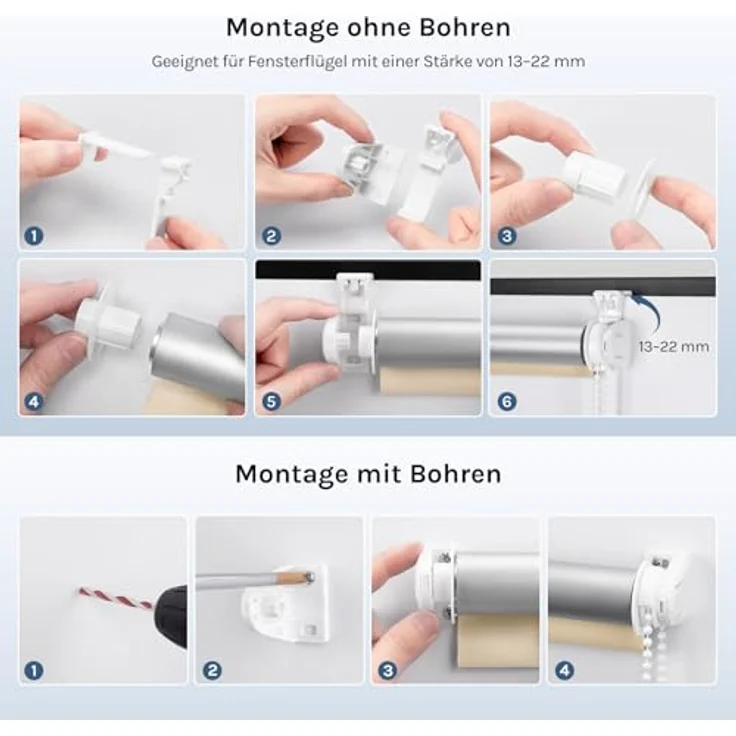 Montage ohne Bohren

Geeignet für Fensterflügel mit einer Stärke von 13-22 mm

1
2
3
4
5
6
13-22 mm

Montage mit Bohren

1
2
3
4