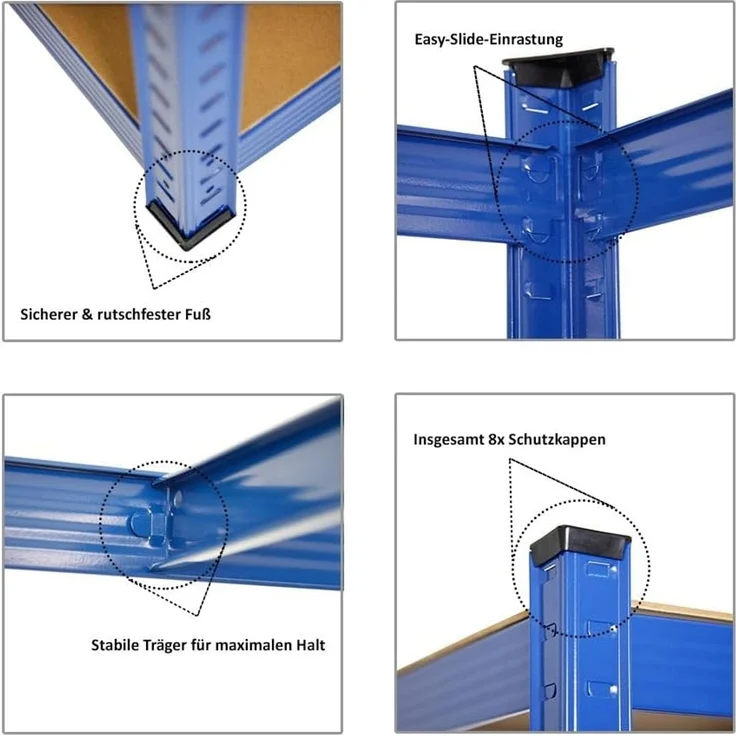 Sicherer & rutschfester Fuß

Easy-Slide-Einrastung

Stabile Träger für maximalen Halt

Insgesamt 8x Schutzkappen