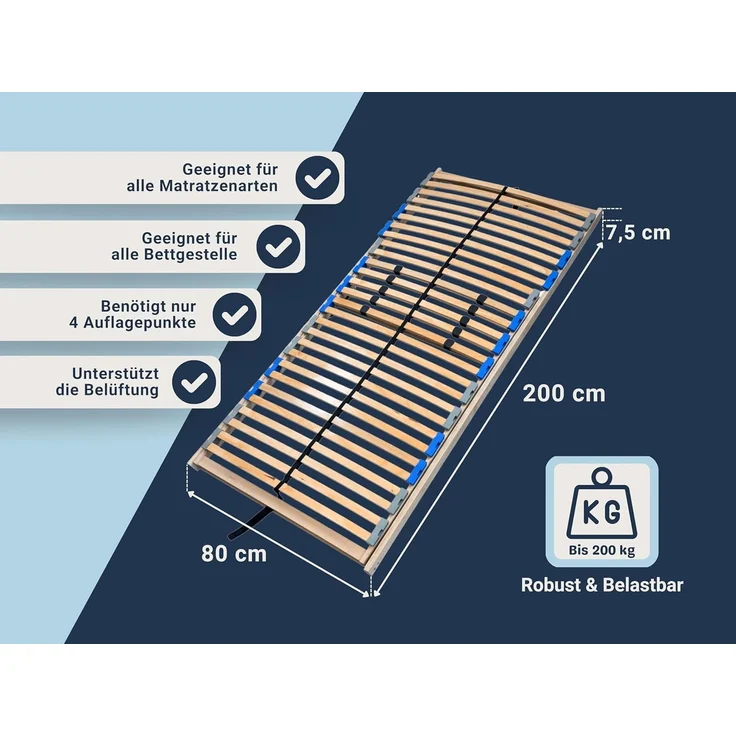 Geeignet für alle Matratzenarten

Geeignet für alle Bettgestelle

Benötigt nur 4 Auflagepunkte

Unterstützt die Belüftung

7,5 cm

200 cm

80 cm

KG

Bis 200 kg

Robust & Belastbar