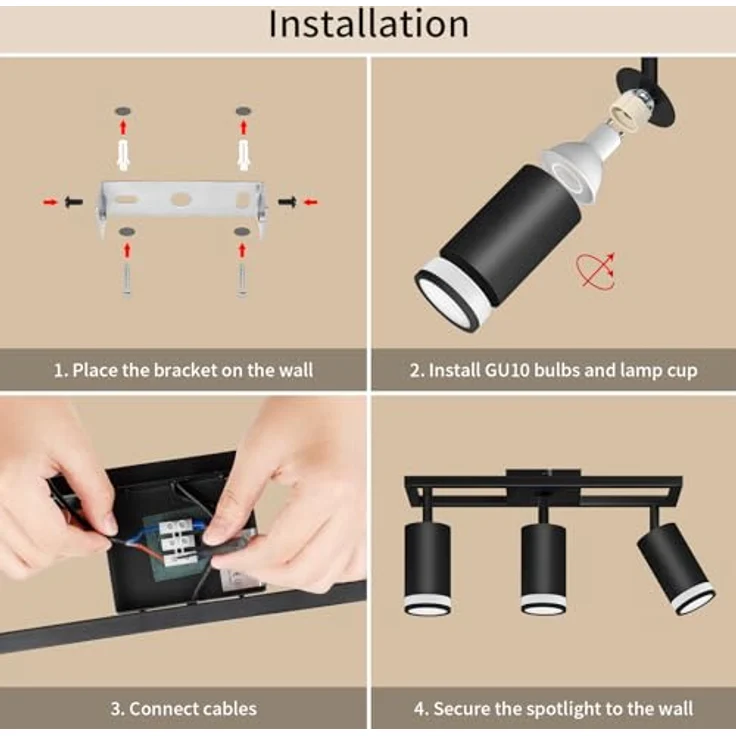 Installation

1. Place the bracket on the wall

2. Install GU10 bulbs and lamp cup

3. Connect cables

4. Secure the spotlight to the wall