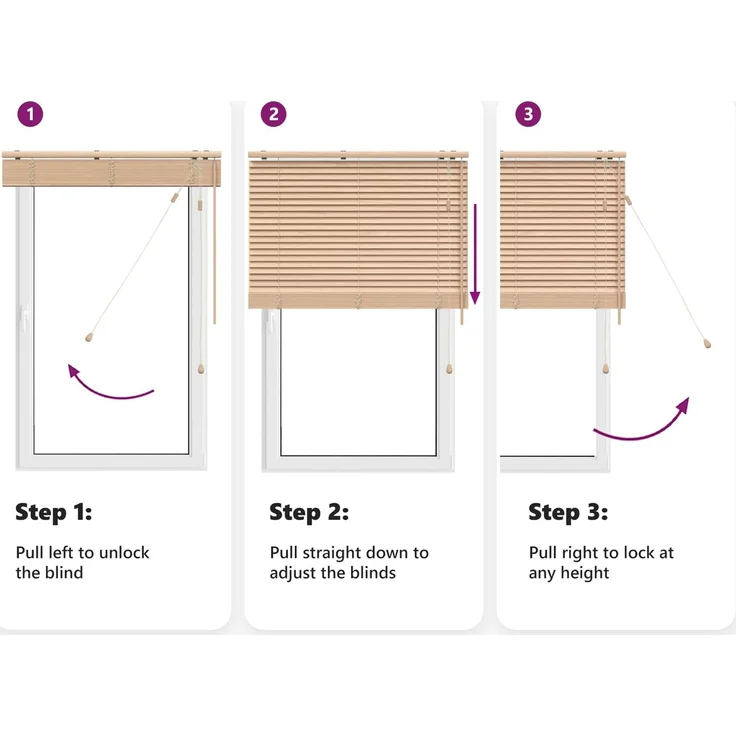 1

Step 1:

Pull left to unlock the blind

2

Step 2:

Pull straight down to adjust the blinds

3

Step 3:

Pull right to lock at any height