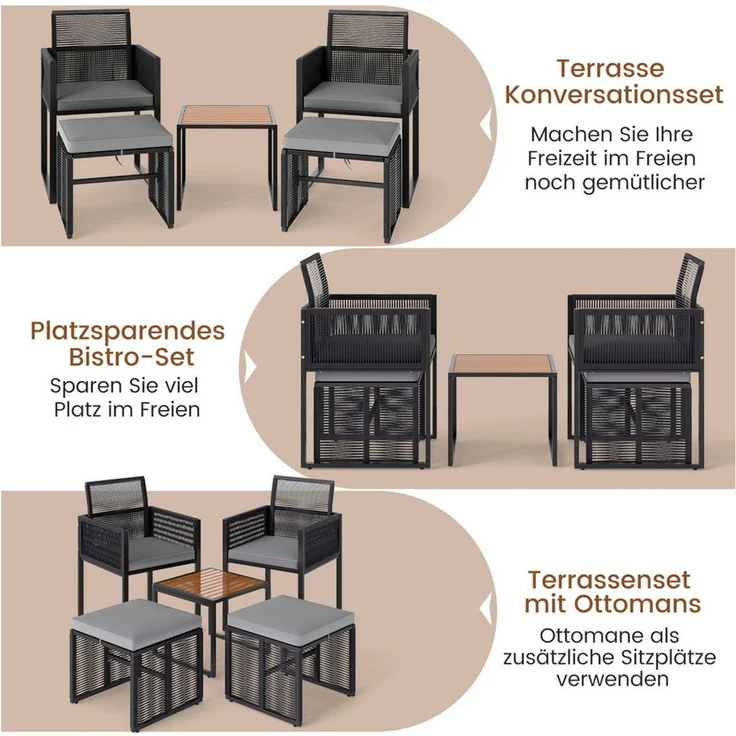 Terrasse Konversationsset

Machen Sie Ihre Freizeit im Freien noch gemütlicher

Platzsparendes Bistro-Set

Sparen Sie viel Platz im Freien

Terrassenset mit Ottomans

Ottomane als zusätzliche Sitzplätze verwenden