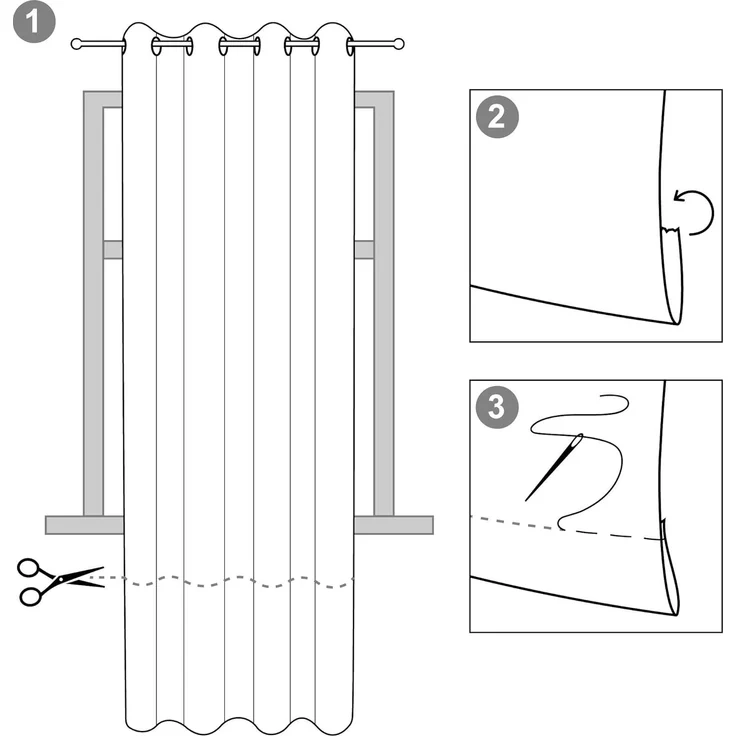 1

2

3